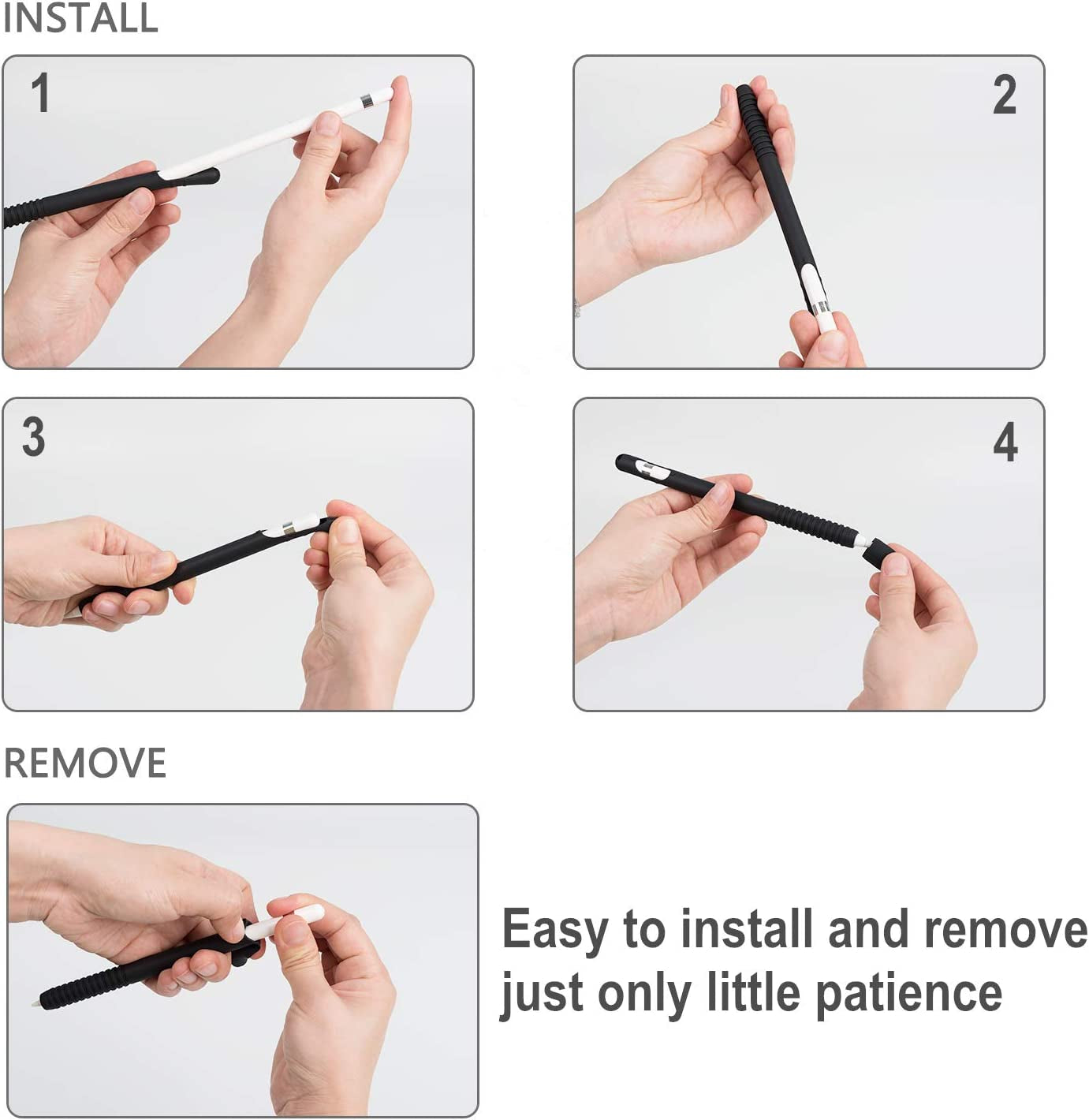 INSTALL

1

2

3

4

REMOVE

Easy to install and remove just only little patience